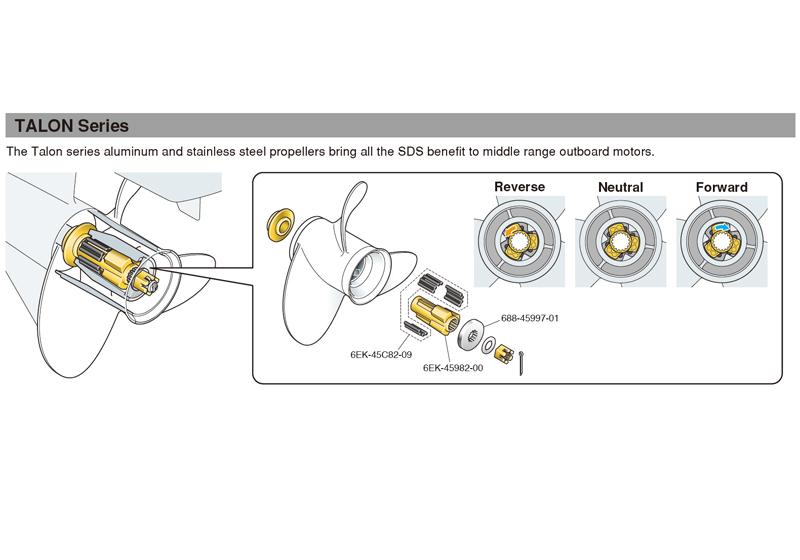 TALON Series

The Talon series aluminum and stainless steel propellers bring all the SDS benefit to middle range outboard motors.

Reverse

Neutral

Forward

688-45997-01

6EK-45C82-09

6EK-45982-00